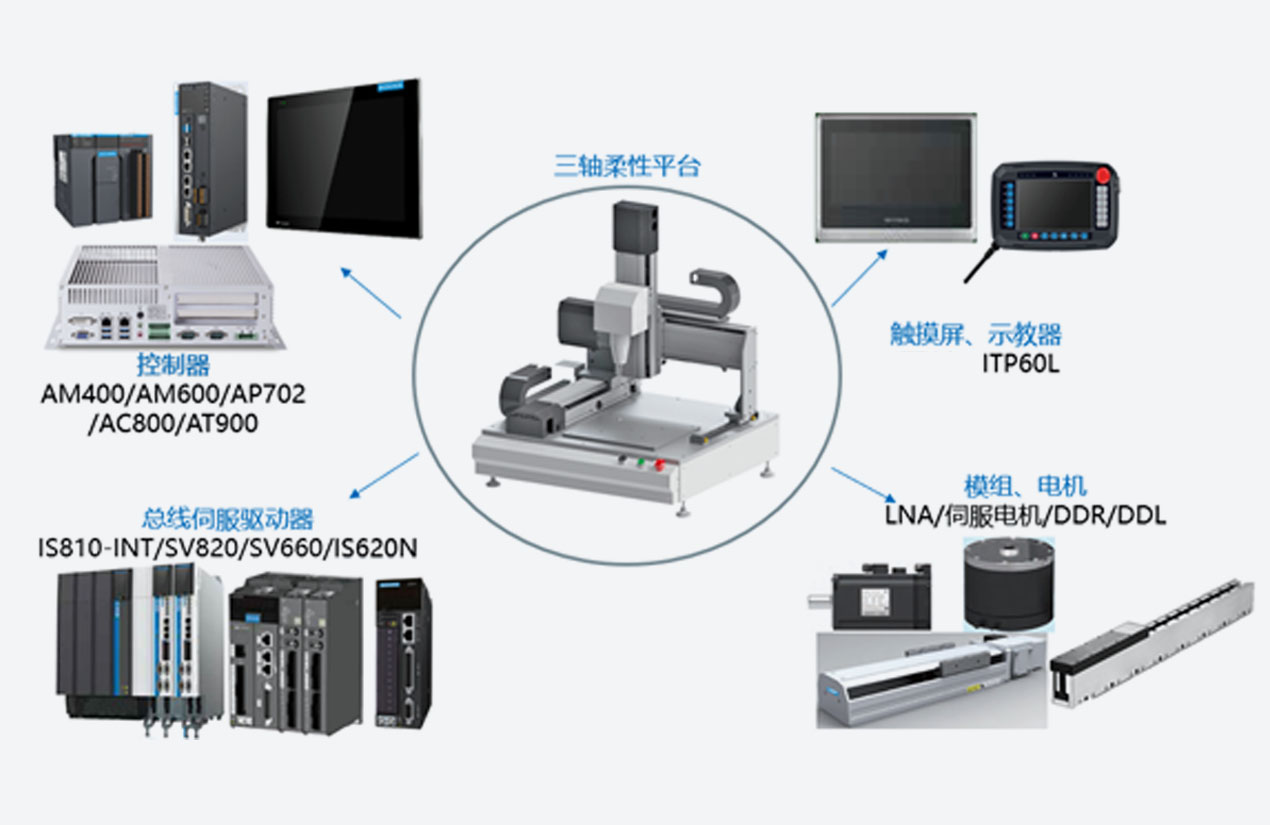 三轴柔性平台

控制器
AM400/AM600/AP702
/AC800/AT900

触摸屏、示教器
ITP60L

总线伺服驱动器
IS810-INT/SV820/SV660/IS620N

模组、电机
LNA/伺服电机/DDR/DDL